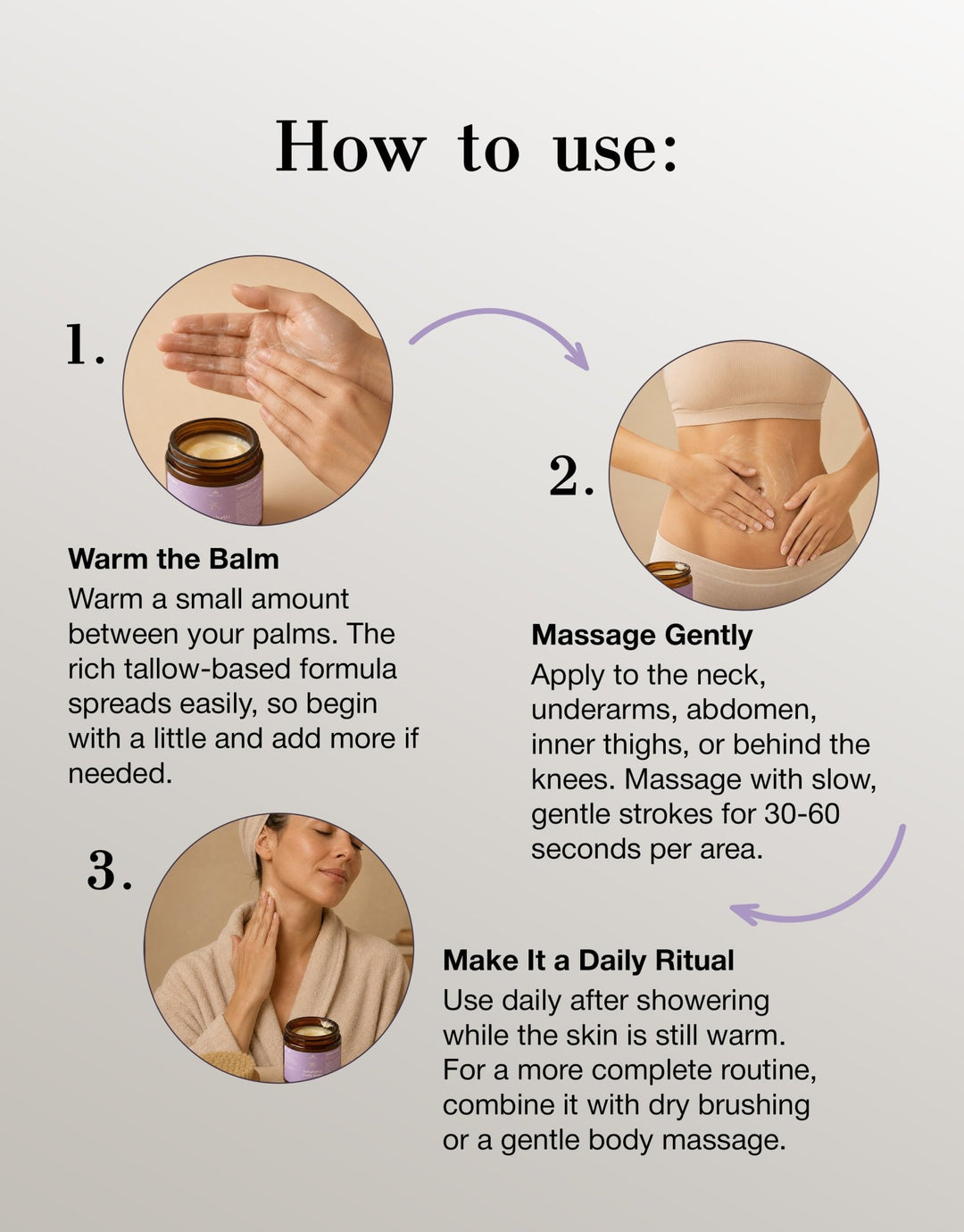 How to use:

1.

Warm the Balm
Warm a small amount between your palms. The rich tallow-based formula spreads easily, so begin with a little and add more if needed.

2.

Massage Gently
Apply to the neck, underarms, abdomen, inner thighs, or behind the knees. Massage with slow, gentle strokes for 30-60 seconds per area.

3.

Make It a Daily Ritual
Use daily after showering while the skin is still warm. For a more complete routine, combine it with dry brushing or a gentle body massage.