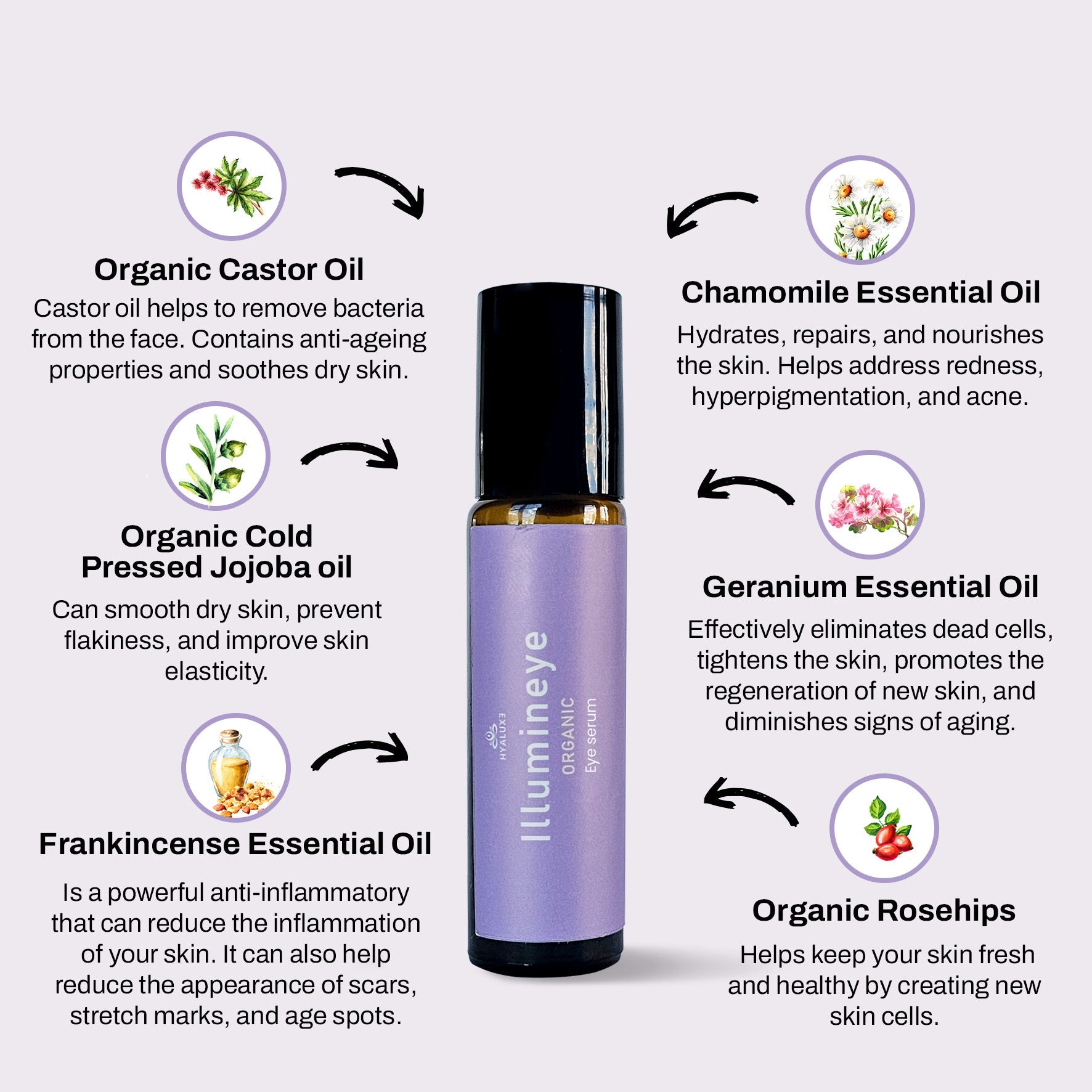 Organic Castor Oil

Castor oil helps to remove bacteria from the face. Contains anti-ageing properties and soothes dry skin.

Organic Cold Pressed Jojoba oil

Can smooth dry skin, prevent flakiness, and improve skin elasticity.

Frankincense Essential Oil

Is a powerful anti-inflammatory that can reduce the inflammation of your skin. It can also help reduce the appearance of scars, stretch marks, and age spots.

HYALUXE

Illumineye

ORGANIC

Eye serum

Chamomile Essential Oil

Hydrates, repairs, and nourishes the skin. Helps address redness, hyperpigmentation, and acne.

Geranium Essential Oil

Effectively eliminates dead cells, tightens the skin, promotes the regeneration of new skin, and diminishes signs of aging.

Organic Rosehips

Helps keep your skin fresh and healthy by creating new skin cells.