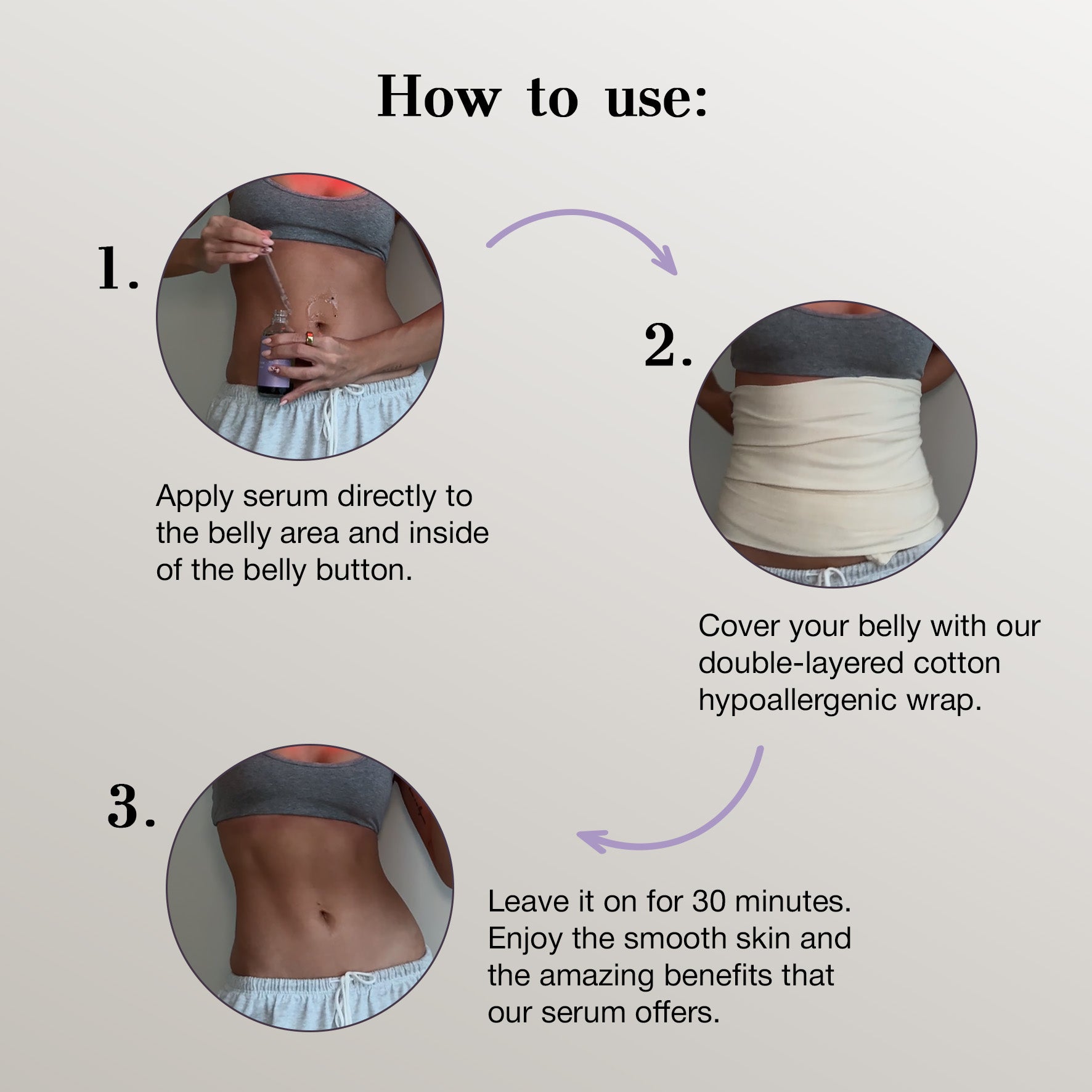 How to use:

1.

Apply serum directly to the belly area and inside of the belly button.

2.

Cover your belly with our double-layered cotton hypoallergenic wrap.

3.

Leave it on for 30 minutes. Enjoy the smooth skin and the amazing benefits that our serum offers.