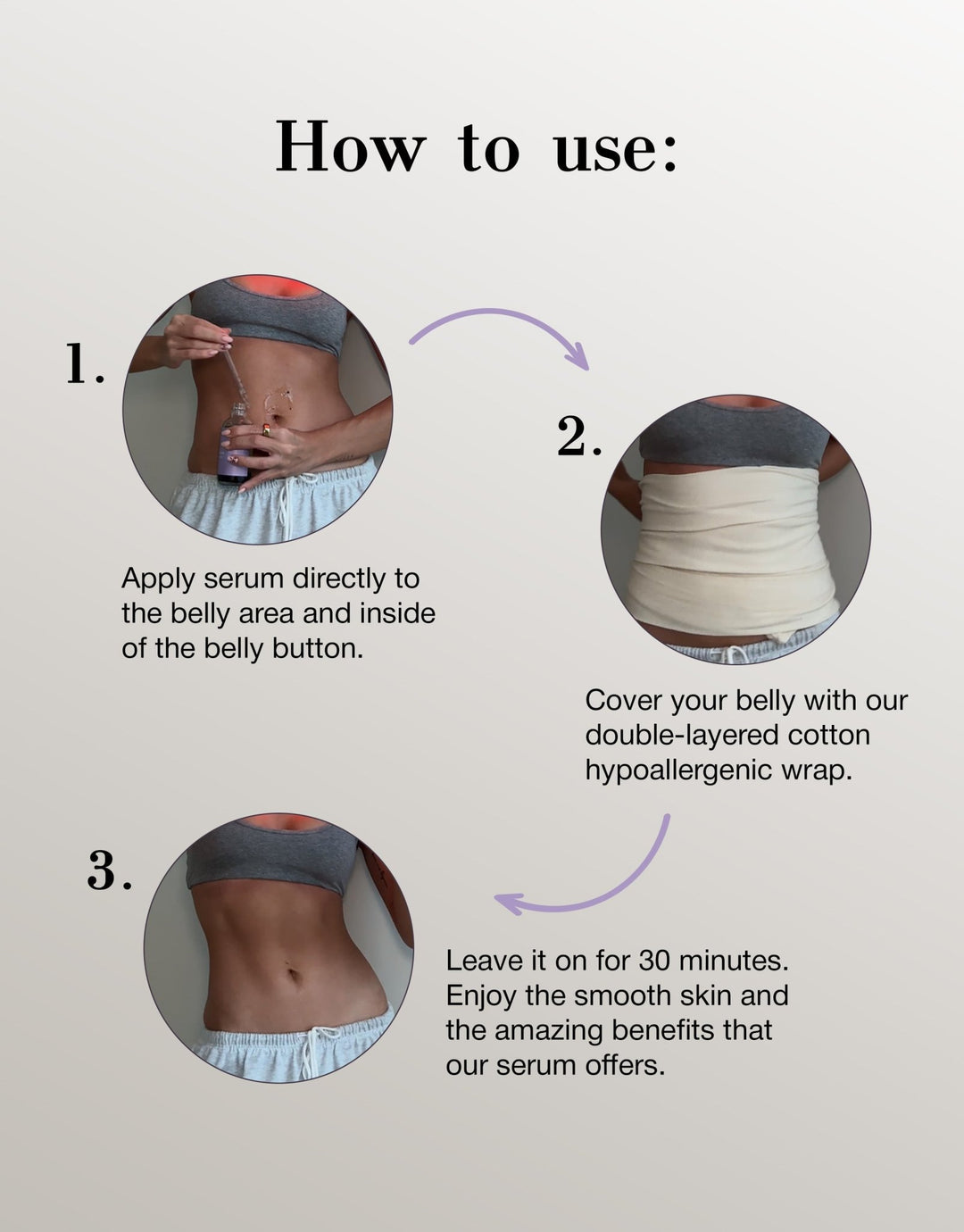 How to use:

1.

Apply serum directly to the belly area and inside of the belly button.

2.

Cover your belly with our double-layered cotton hypoallergenic wrap.

3.

Leave it on for 30 minutes. Enjoy the smooth skin and the amazing benefits that our serum offers.