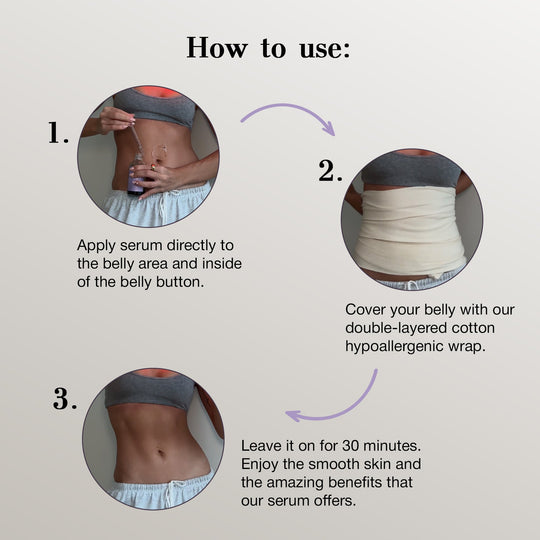 How to use:

1.

Apply serum directly to the belly area and inside of the belly button.

2.

Cover your belly with our double-layered cotton hypoallergenic wrap.

3.

Leave it on for 30 minutes. Enjoy the smooth skin and the amazing benefits that our serum offers.